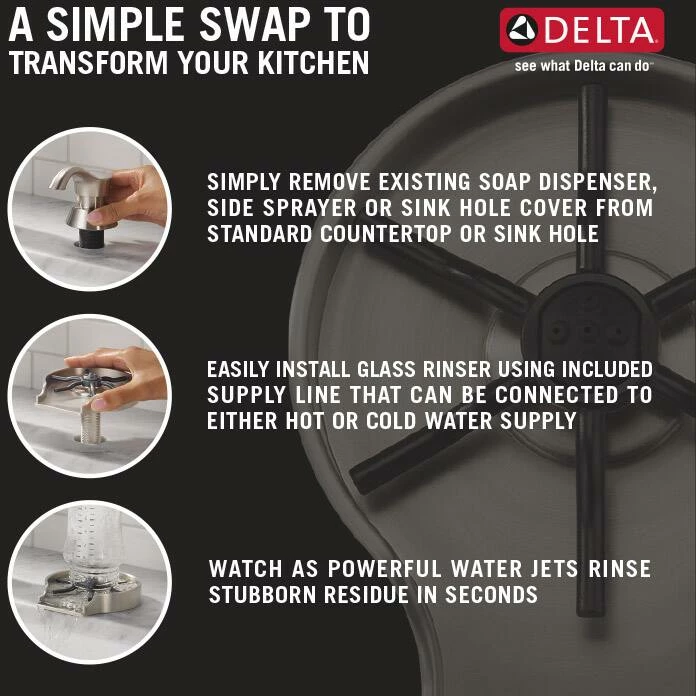 A SIMPLE SWAP TO
TRANSFORM YOUR KITCHEN

DELTA
see what Delta can do™

SIMPLY REMOVE EXISTING SOAP DISPENSER, SIDE SPRAYER OR SINK HOLE COVER FROM STANDARD COUNTERTOP OR SINK HOLE

EASILY INSTALL GLASS RINSER USING INCLUDED SUPPLY LINE THAT CAN BE CONNECTED TO EITHER HOT OR COLD WATER SUPPLY

WATCH AS POWERFUL WATER JETS RINSE STUBBORN RESIDUE IN SECONDS